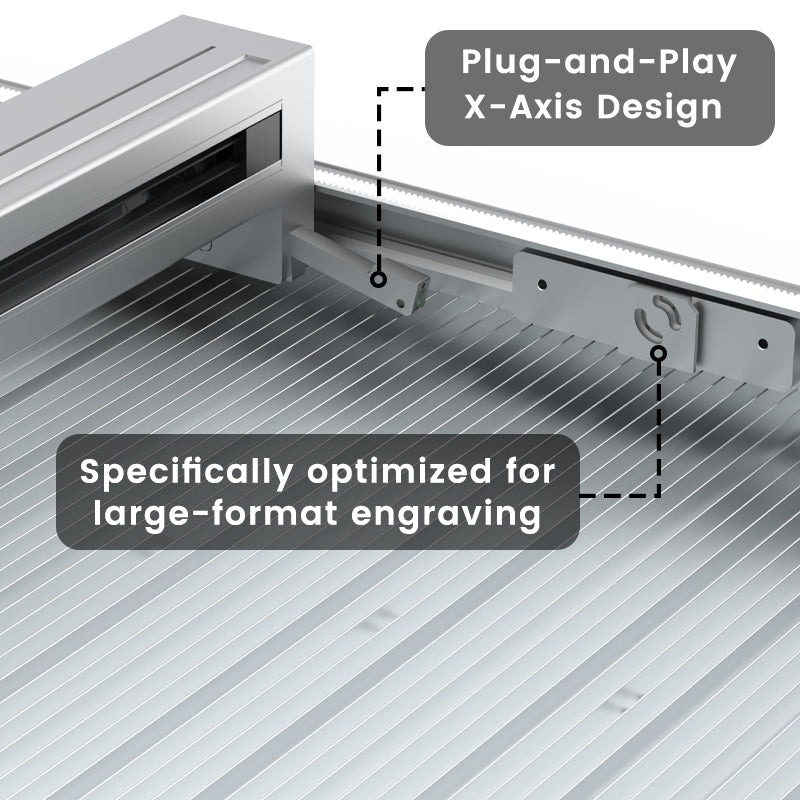 Plug-and-Play X-Axis Design

Specifically optimized for large-format engraving