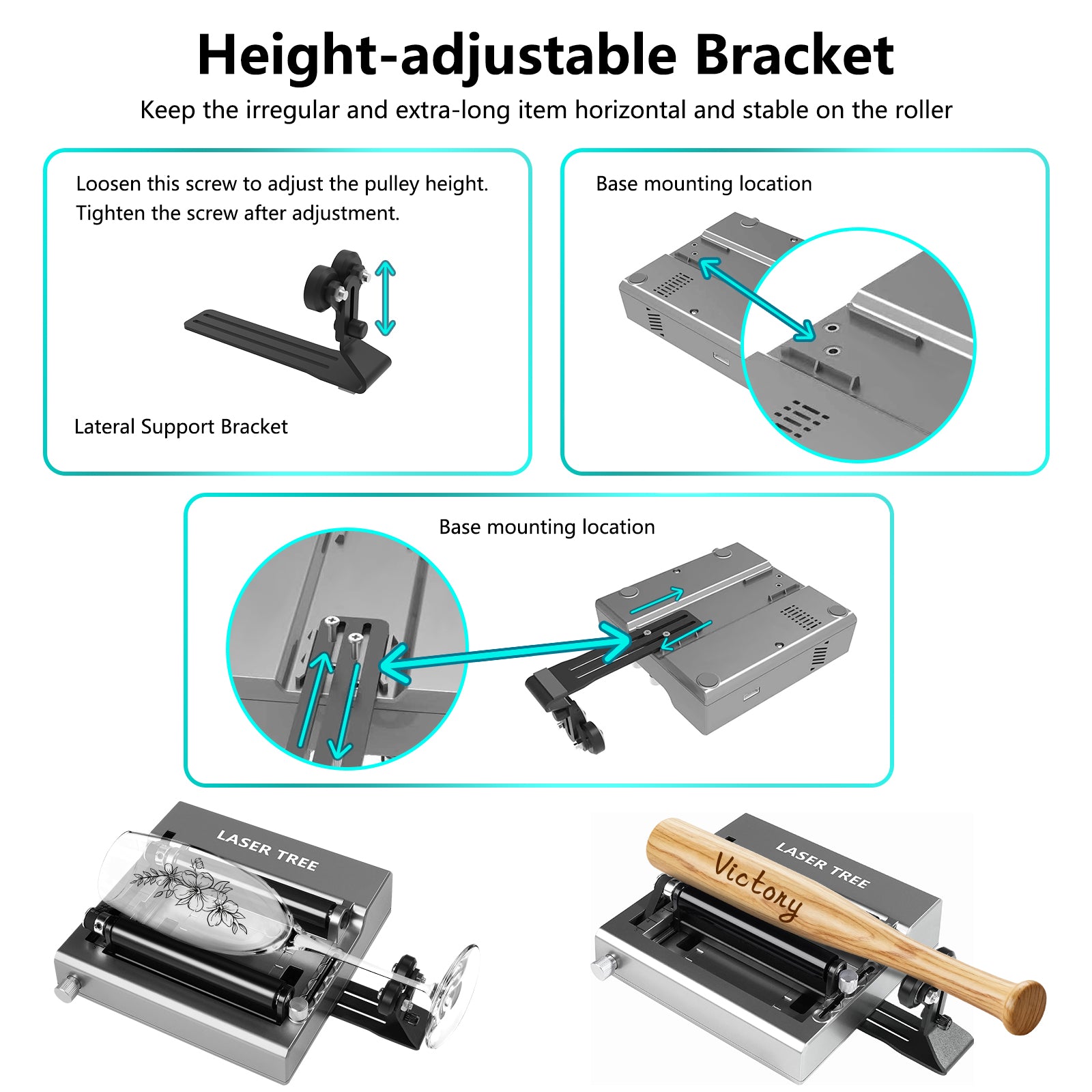 Height-adjustable Bracket

Keep the irregular and extra-long item horizontal and stable on the roller

Loosen this screw to adjust the pulley height. Tighten the screw after adjustment.

Lateral Support Bracket

Base mounting location

Base mounting location

LASER TREE

LASER TREE

Victory