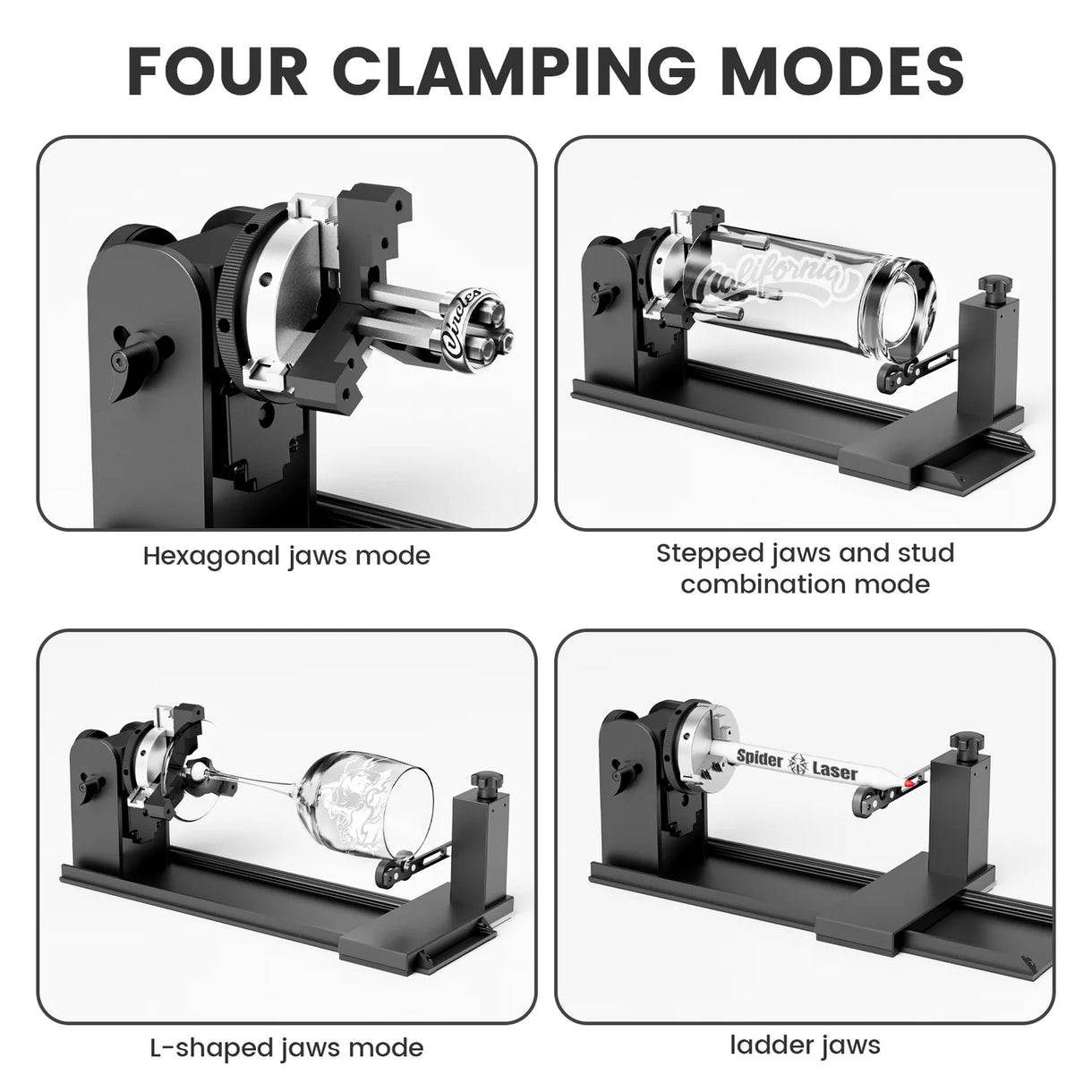 FOUR CLAMPING MODES

Circles

Hexagonal jaws mode

California

Stepped jaws and stud combination mode

L-shaped jaws mode

Spider Laser

ladder jaws